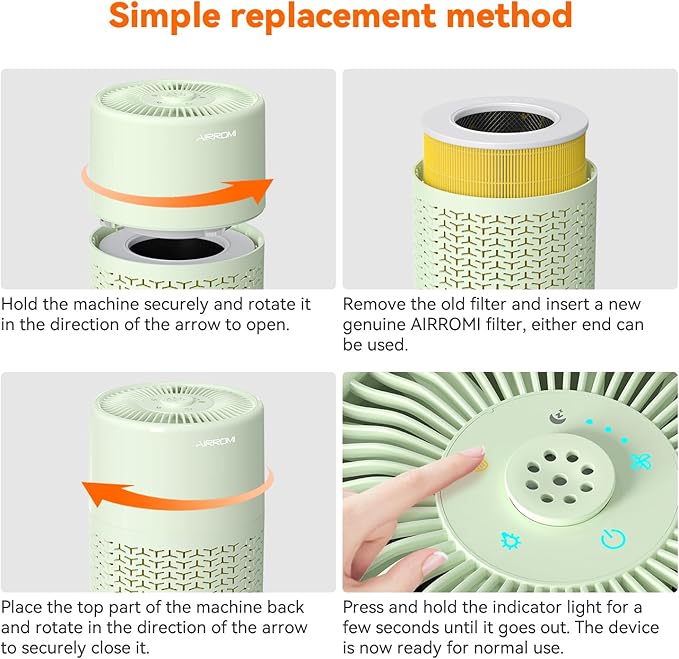 Simple replacement method

AIRROMI

Hold the machine securely and rotate it in the direction of the arrow to open.

Remove the old filter and insert a new genuine AIRROMI filter, either end can be used.

AIRROMI

Place the top part of the machine back and rotate in the direction of the arrow to securely close it.

Press and hold the indicator light for a few seconds until it goes out. The device is now ready for normal use.