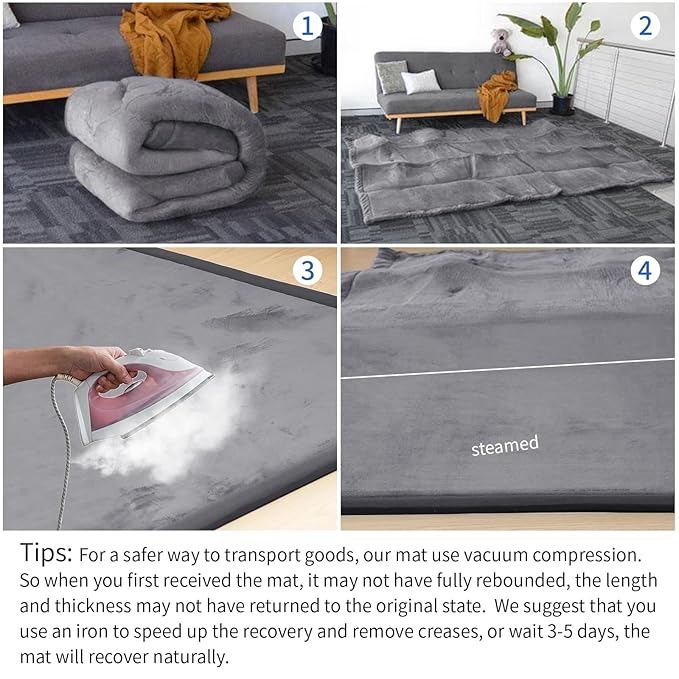 1

2

3

4

steamed

Tips: For a safer way to transport goods, our mat use vacuum compression. So when you first received the mat, it may not have fully rebounded, the length and thickness may not have returned to the original state. We suggest that you use an iron to speed up the recovery and remove creases, or wait 3-5 days, the mat will recover naturally.