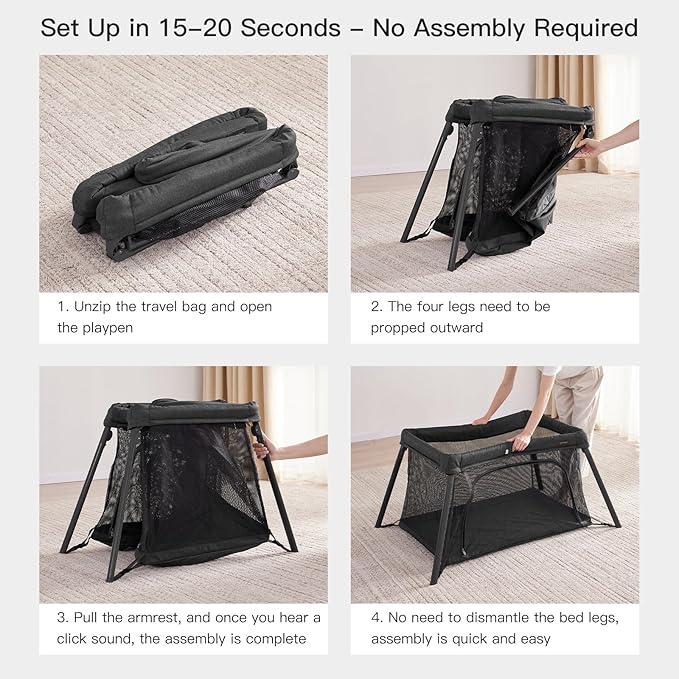 Set Up in 15–20 Seconds – No Assembly Required

1. Unzip the travel bag and open the playpen

2. The four legs need to be propped outward

3. Pull the armrest, and once you hear a click sound, the assembly is complete

4. No need to dismantle the bed legs, assembly is quick and easy