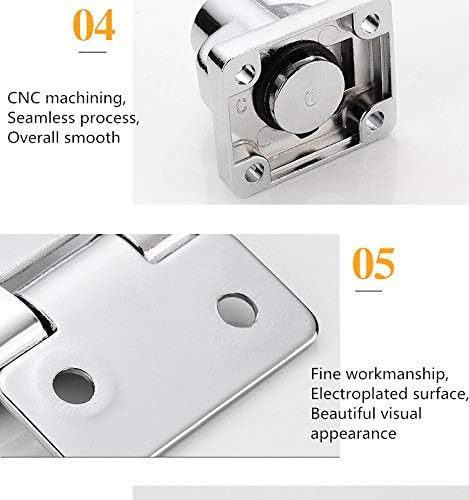 04

CNC machining,
Seamless process,
Overall smooth

C

05

Fine workmanship,
Electroplated surface,
Beautiful visual
appearance