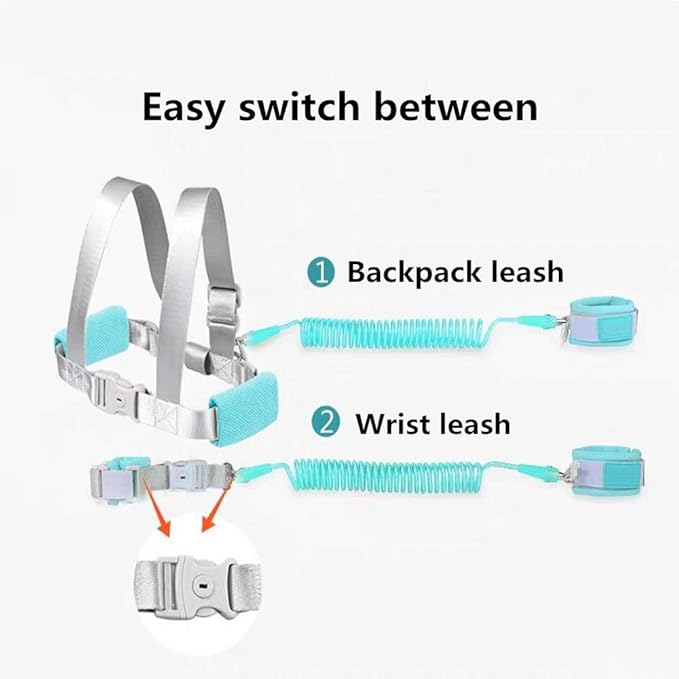 Easy switch between

1 Backpack leash

2 Wrist leash