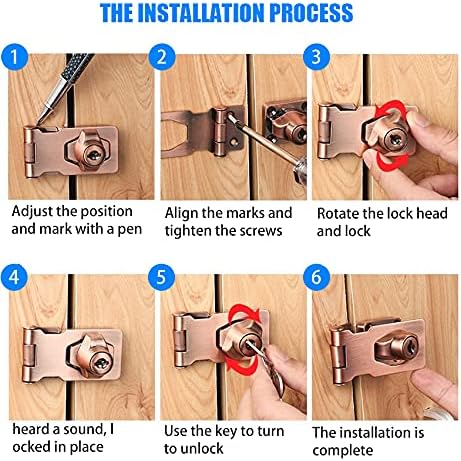 THE INSTALLATION PROCESS

1

Adjust the position and mark with a pen

2

Align the marks and tighten the screws

3

Rotate the lock head and lock

4

heard a sound, I ocked in place

5

Use the key to turn to unlock

6

The installation is complete