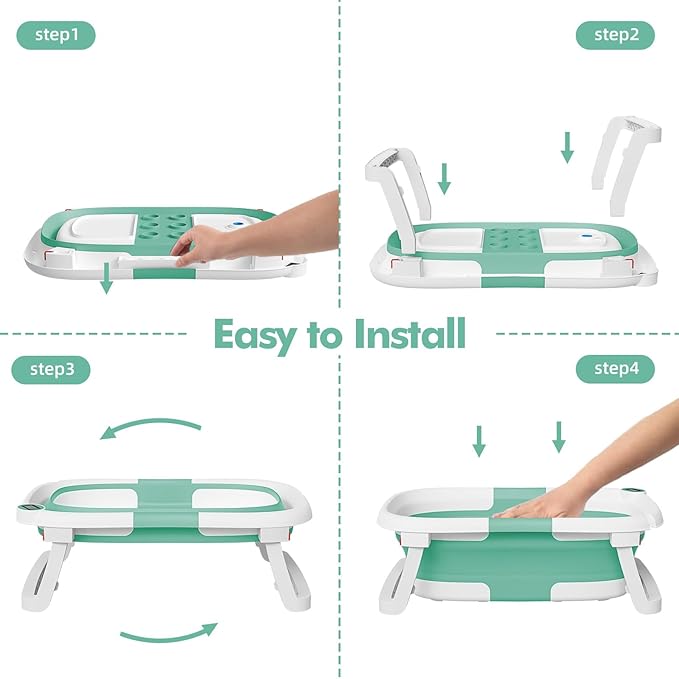 step1

step2

Easy to Install

step3

step4