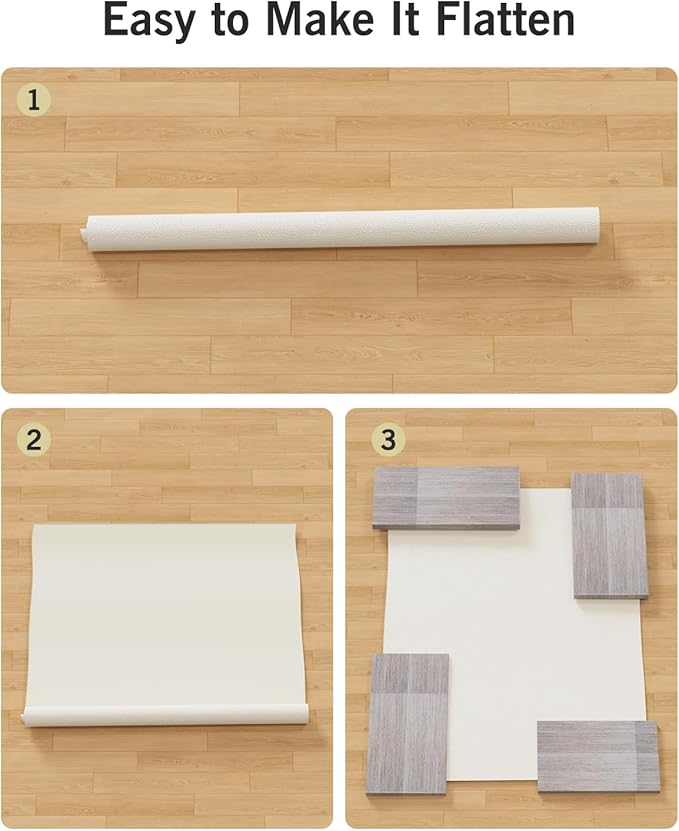 Easy to Make It Flatten

1

2

3