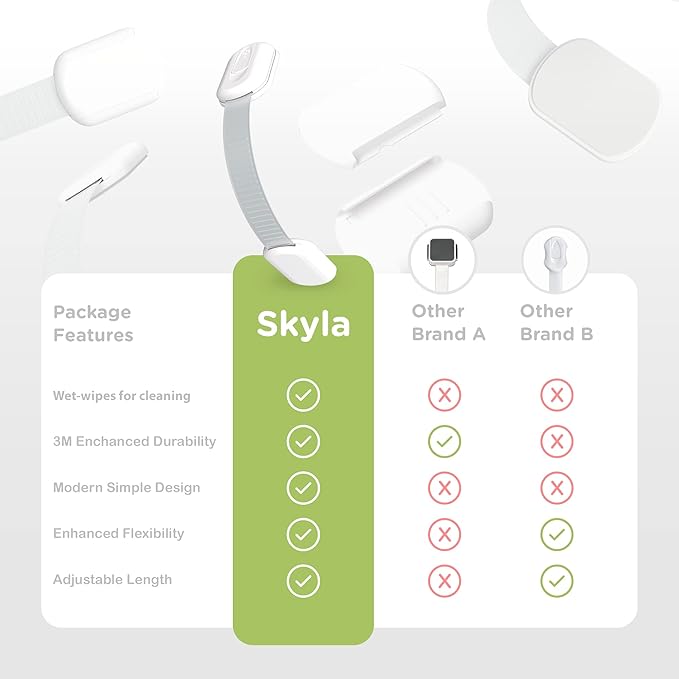 | Package Features | Skyla | Other Brand A | Other Brand B |
|---|---|---|---|
| Wet-wipes for cleaning | ✓ | ✗ | ✗ |
| 3M Enchanced Durability | ✓ | ✓ | ✗ |
| Modern Simple Design | ✓ | ✗ | ✗ |
| Enhanced Flexibility | ✓ | ✗ | ✓ |
| Adjustable Length | ✓ | ✗ | ✓ |