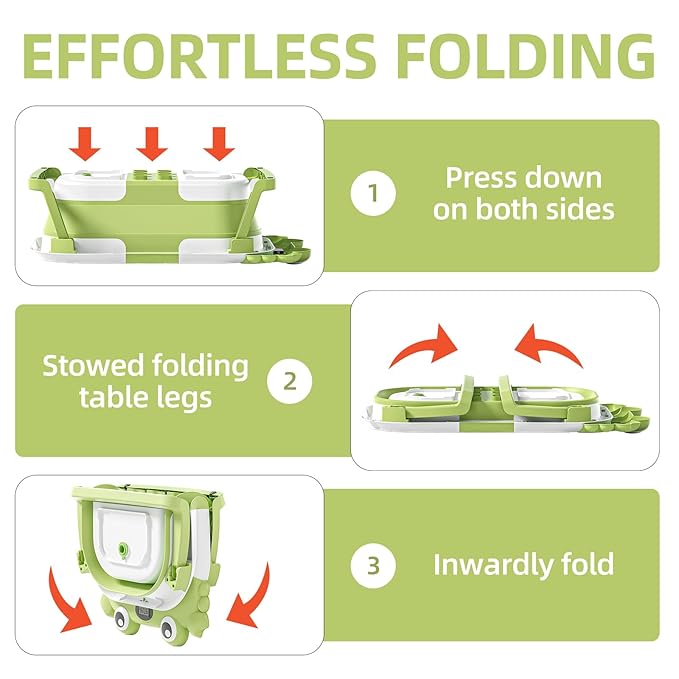 EFFORTLESS FOLDING

1 Press down on both sides

Stowed folding table legs 2

3 Inwardly fold