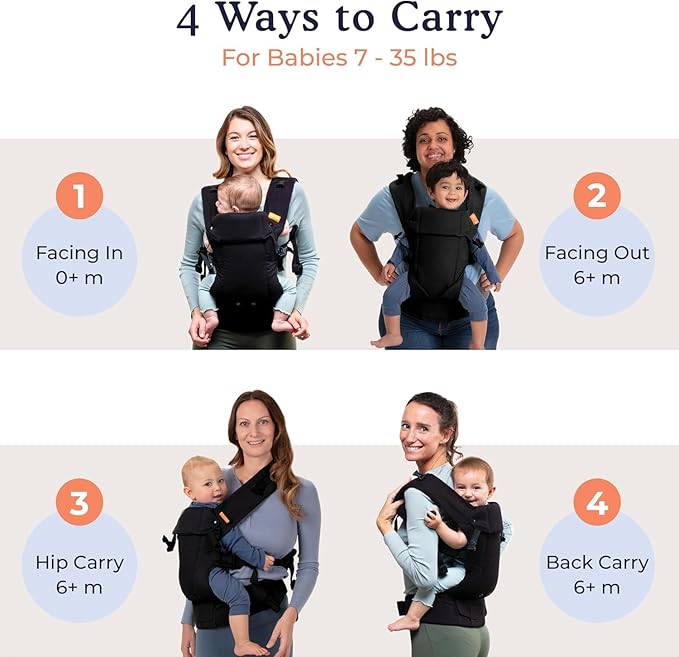 4 Ways to Carry
For Babies 7 - 35 lbs

1
Facing In
0+ m

2
Facing Out
6+ m

3
Hip Carry
6+ m

4
Back Carry
6+ m