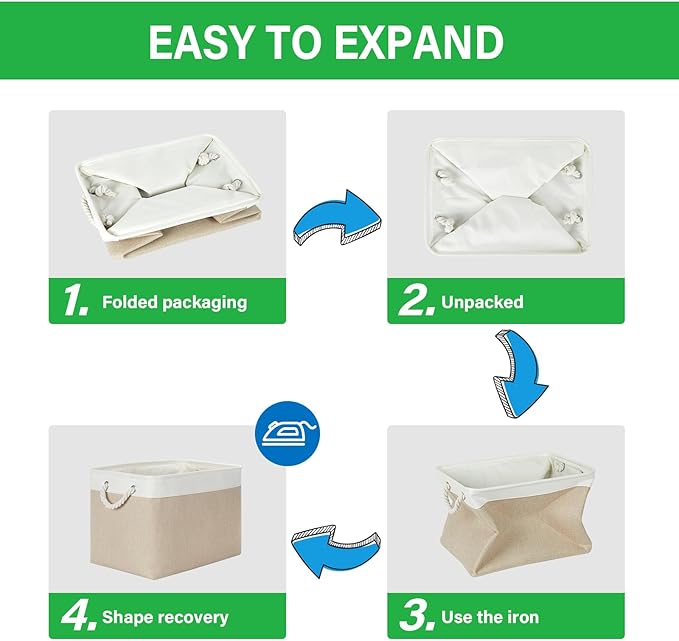 EASY TO EXPAND

1. Folded packaging

2. Unpacked

3. Use the iron

4. Shape recovery