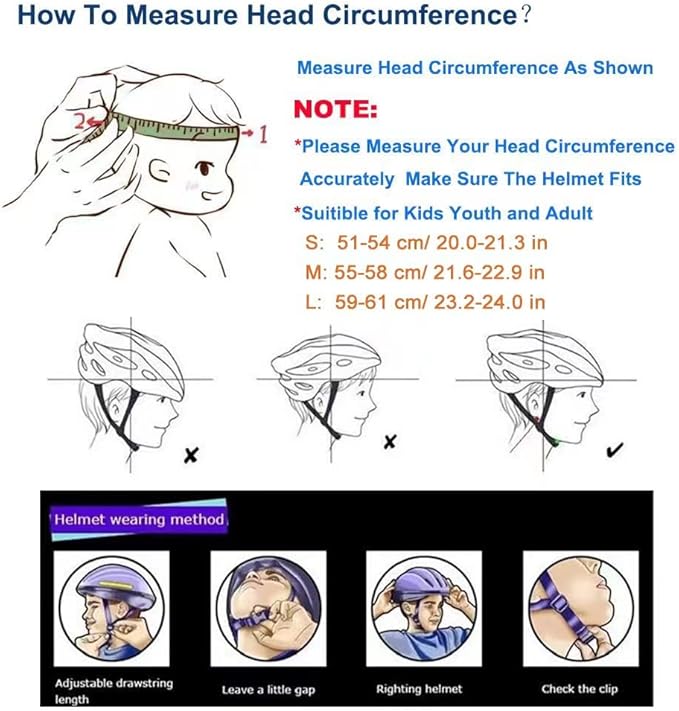 How To Measure Head Circumference?

2 1

Measure Head Circumference As Shown

NOTE:

*Please Measure Your Head Circumference Accurately Make Sure The Helmet Fits

*Suitible for Kids Youth and Adult

S: 51-54 cm/ 20.0-21.3 in

M: 55-58 cm/ 21.6-22.9 in

L: 59-61 cm/ 23.2-24.0 in

✗ ✗ ✓

Helmet wearing method

Adjustable drawstring length

Leave a little gap

Righting helmet

Check the clip