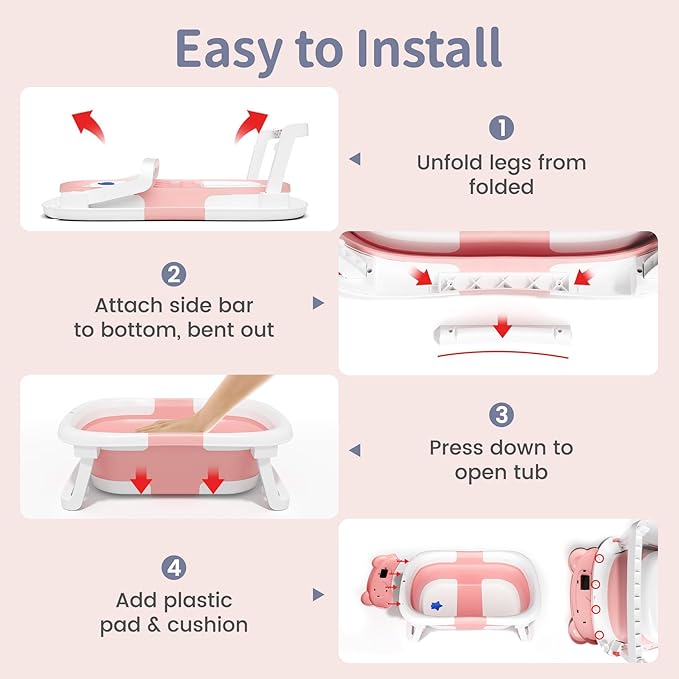 Easy to Install

1
Unfold legs from folded

2
Attach side bar to bottom, bent out

3
Press down to open tub

4
Add plastic pad & cushion