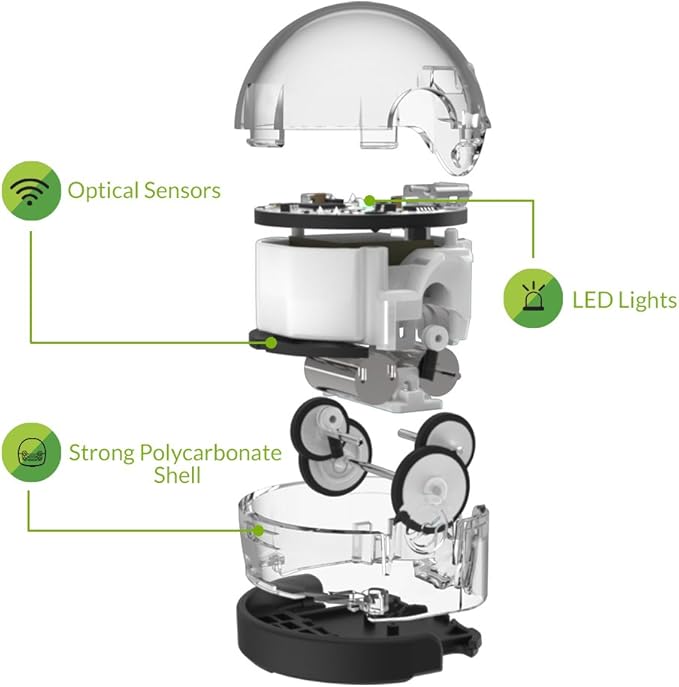 Optical Sensors

LED Lights

Strong Polycarbonate Shell