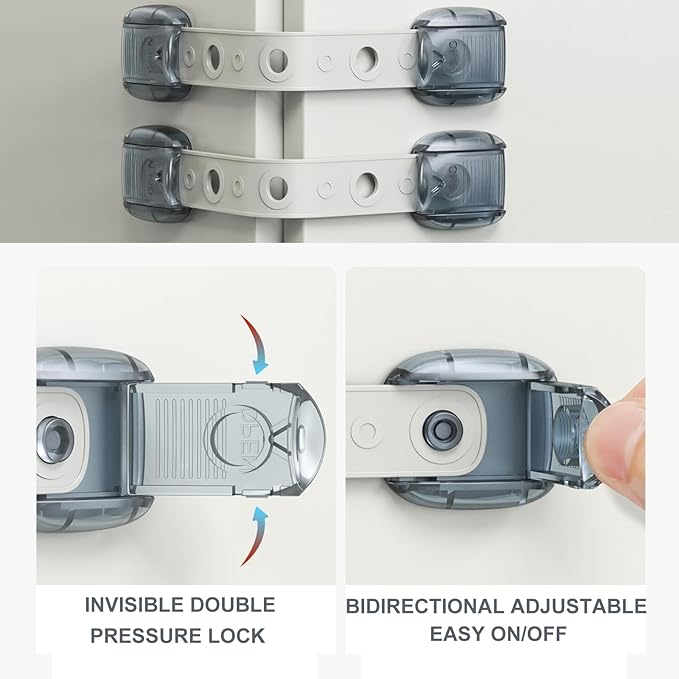 OPEN

INVISIBLE DOUBLE PRESSURE LOCK

BIDIRECTIONAL ADJUSTABLE EASY ON/OFF