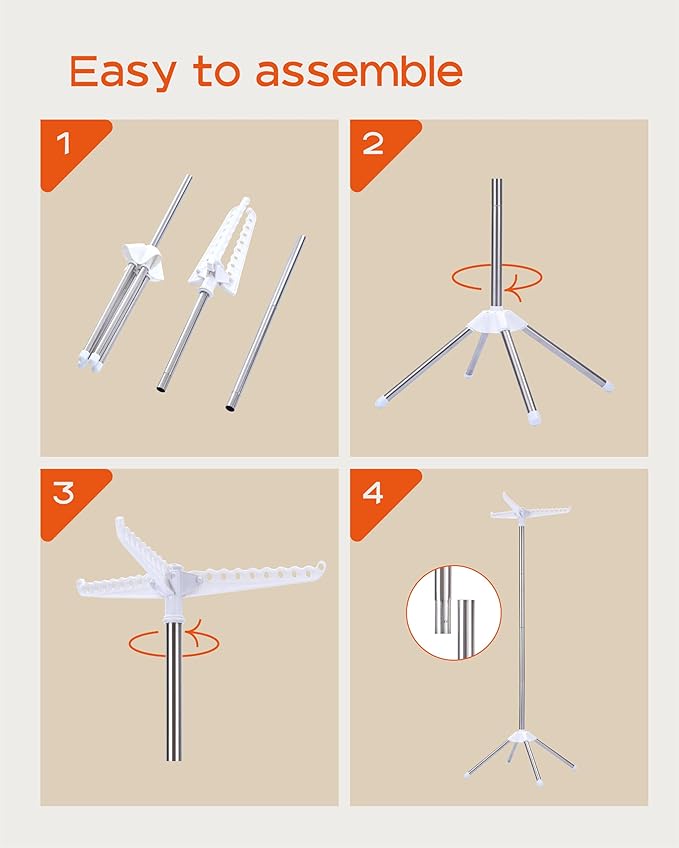 Easy to assemble

1

2

3

4