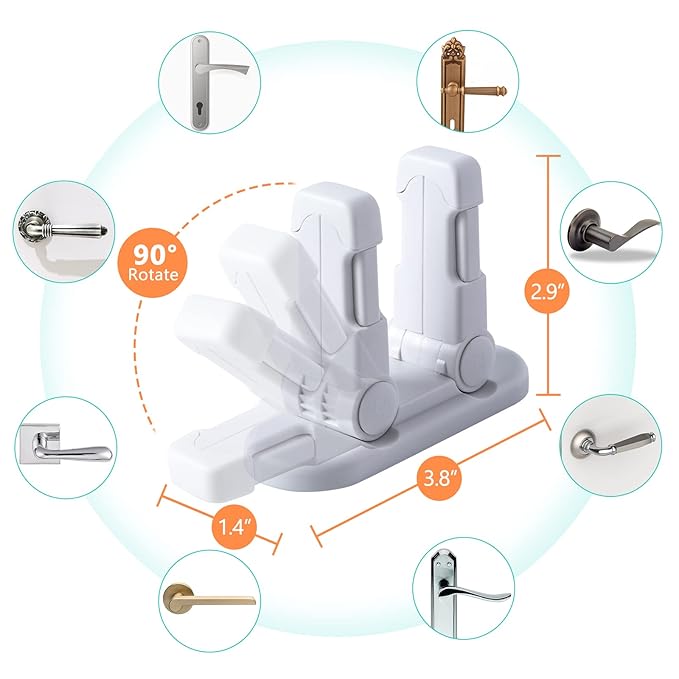 90°
Rotate

2.9"

3.8"

1.4"