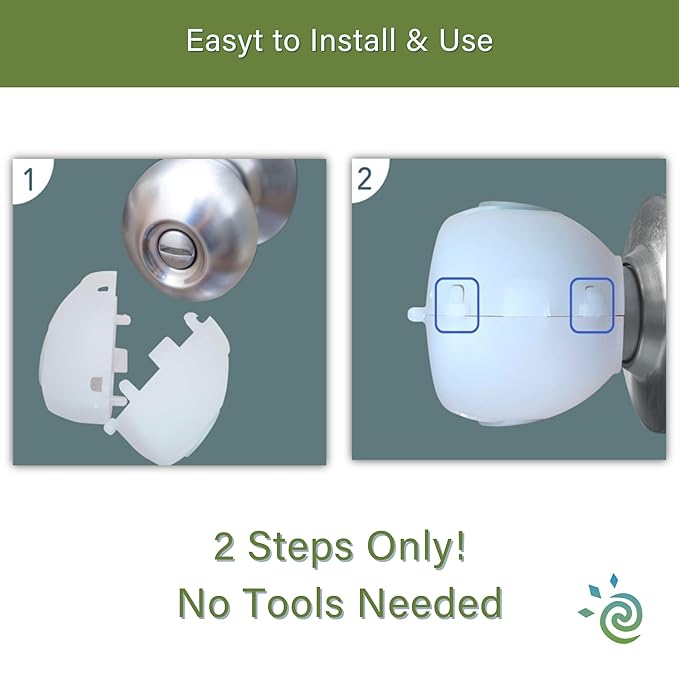 Easyt to Install & Use

1

2

2 Steps Only!
No Tools Needed