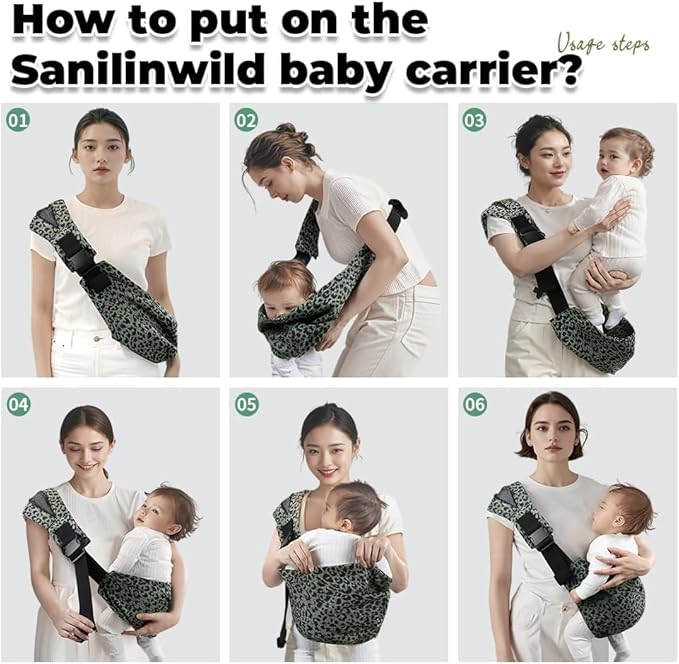 How to put on the Sanilinwild baby carrier?

Usage steps

01

02

03

04

05

06