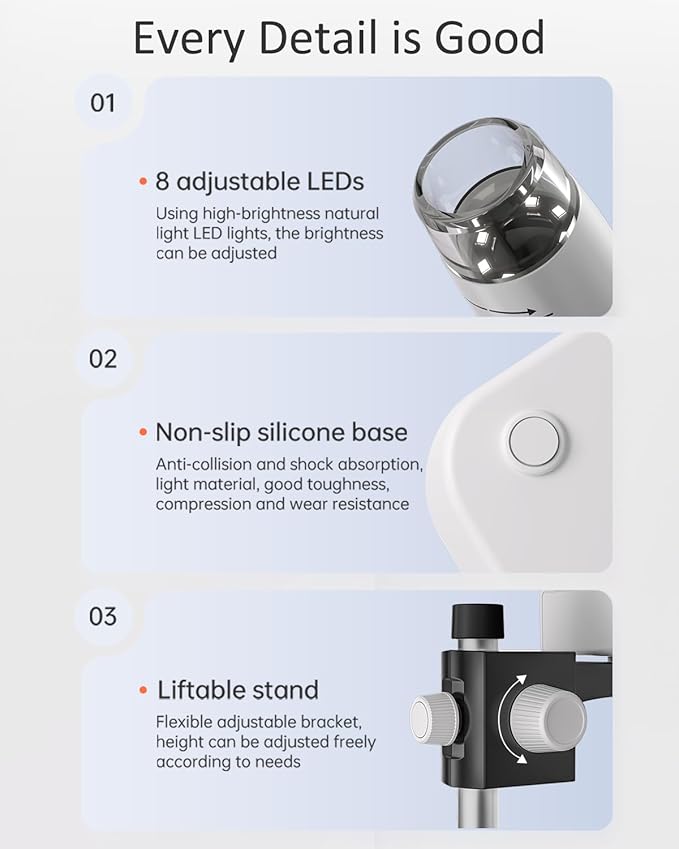 Every Detail is Good

01

• 8 adjustable LEDs
Using high-brightness natural light LED lights, the brightness can be adjusted

02

• Non-slip silicone base
Anti-collision and shock absorption, light material, good toughness, compression and wear resistance

03

• Liftable stand
Flexible adjustable bracket, height can be adjusted freely according to needs