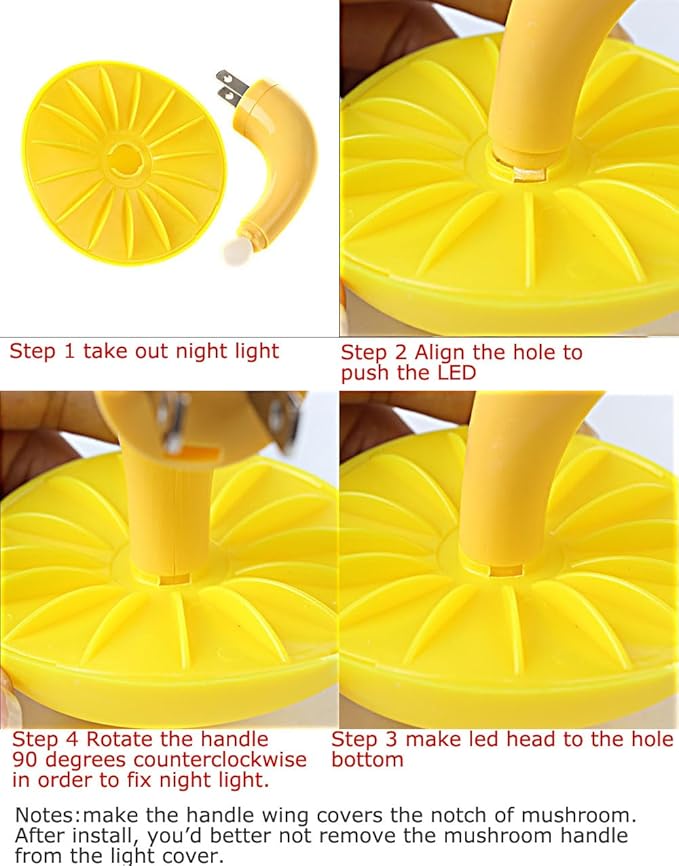 Step 1 take out night light

Step 2 Align the hole to push the LED

Step 4 Rotate the handle 90 degrees counterclockwise in order to fix night light.

Step 3 make led head to the hole bottom

Notes:make the handle wing covers the notch of mushroom. After install, you'd better not remove the mushroom handle from the light cover.