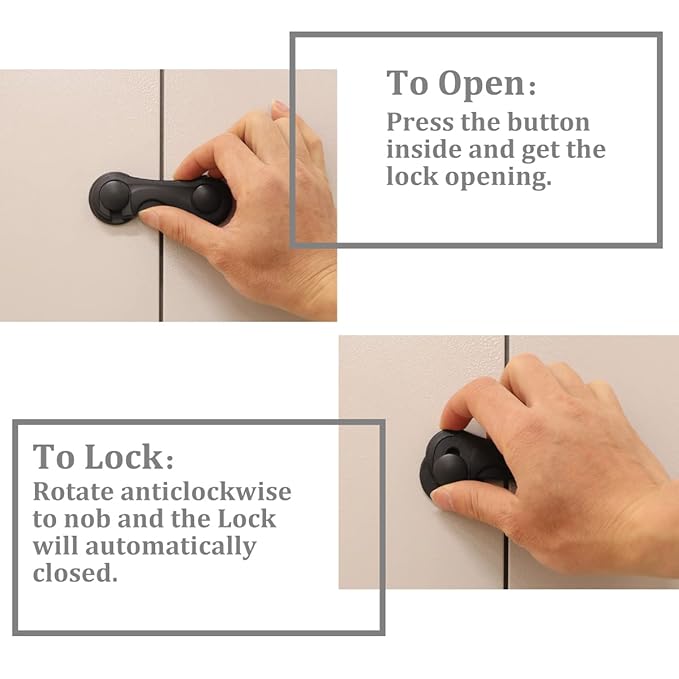 To Open:
Press the button inside and get the lock opening.

To Lock:
Rotate anticlockwise to nob and the Lock will automatically closed.