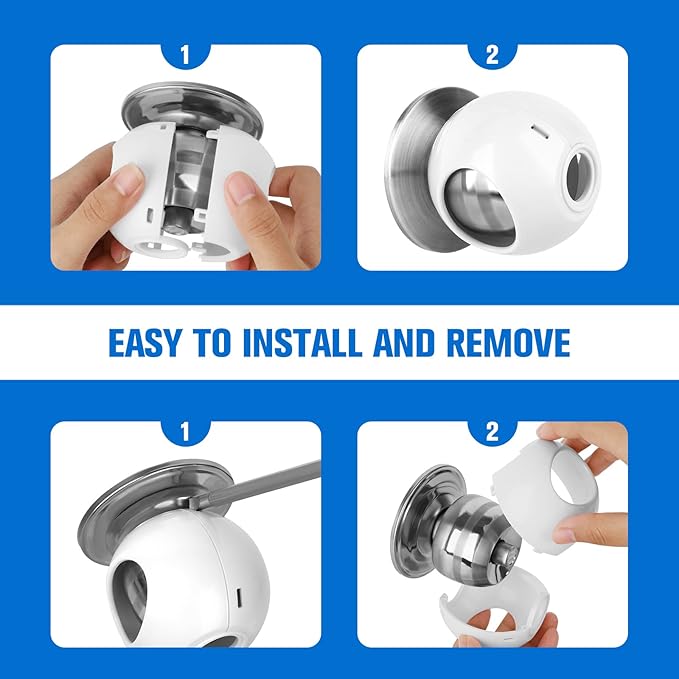 1

2

EASY TO INSTALL AND REMOVE

1

2