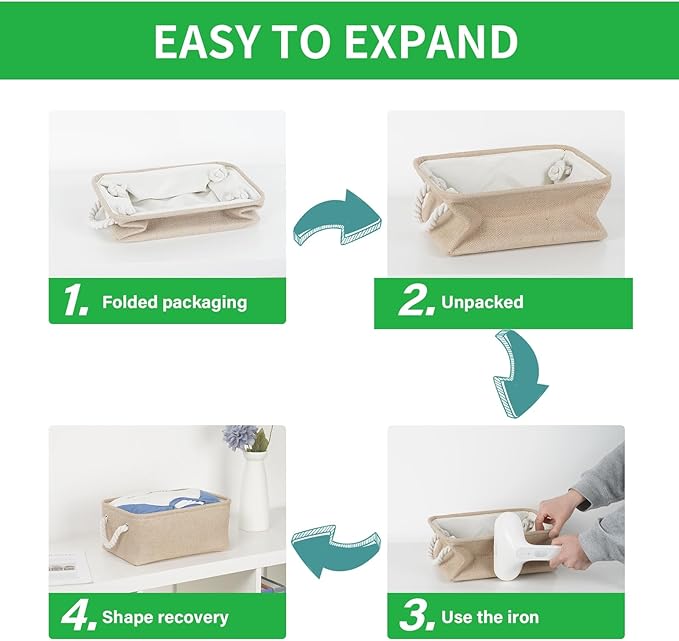 EASY TO EXPAND

1. Folded packaging

2. Unpacked

3. Use the iron

4. Shape recovery