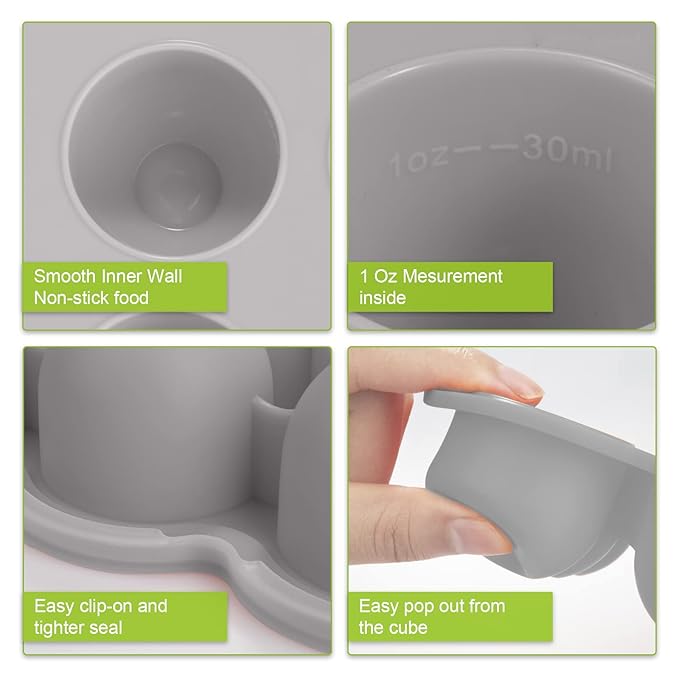 Smooth Inner Wall
Non-stick food

1oz——30ml

1 Oz Mesurement
inside

Easy clip-on and
tighter seal

Easy pop out from
the cube