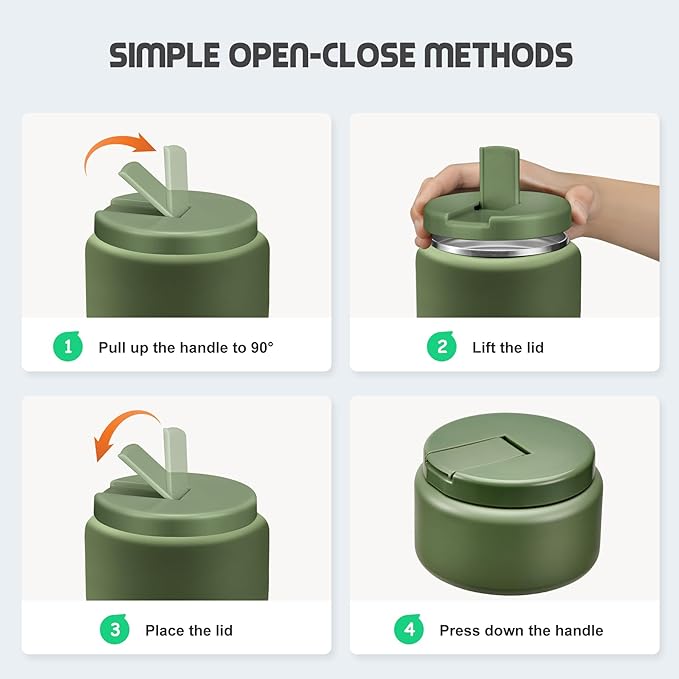 SIMPLE OPEN-CLOSE METHODS

1 Pull up the handle to 90°

2 Lift the lid

3 Place the lid

4 Press down the handle