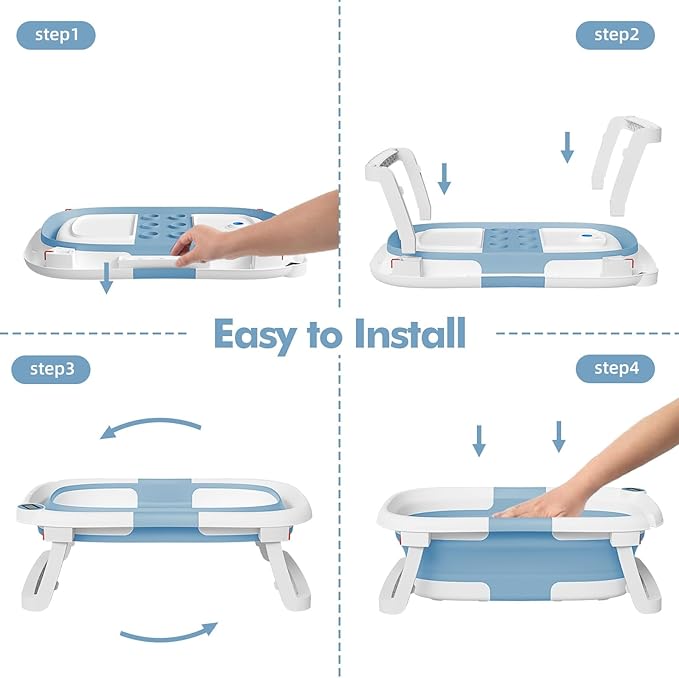 step1

step2

Easy to Install

step3

step4