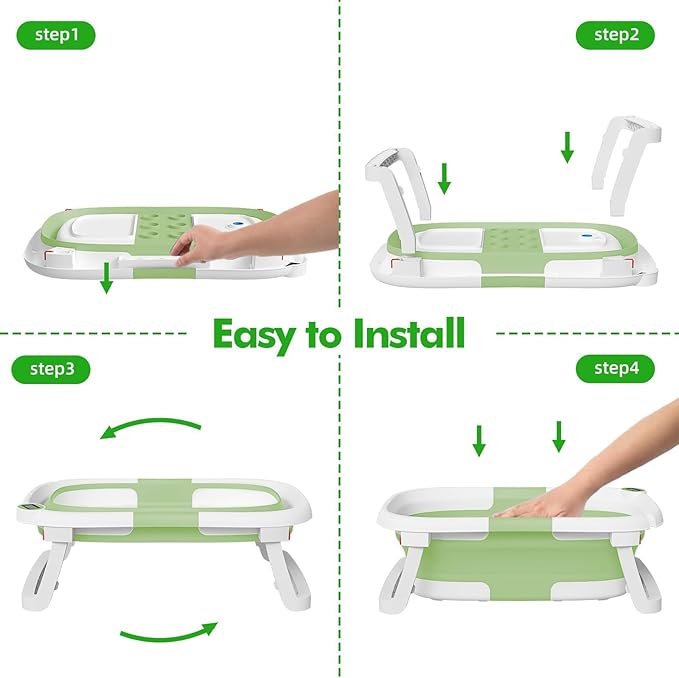 step1

step2

Easy to Install

step3

step4