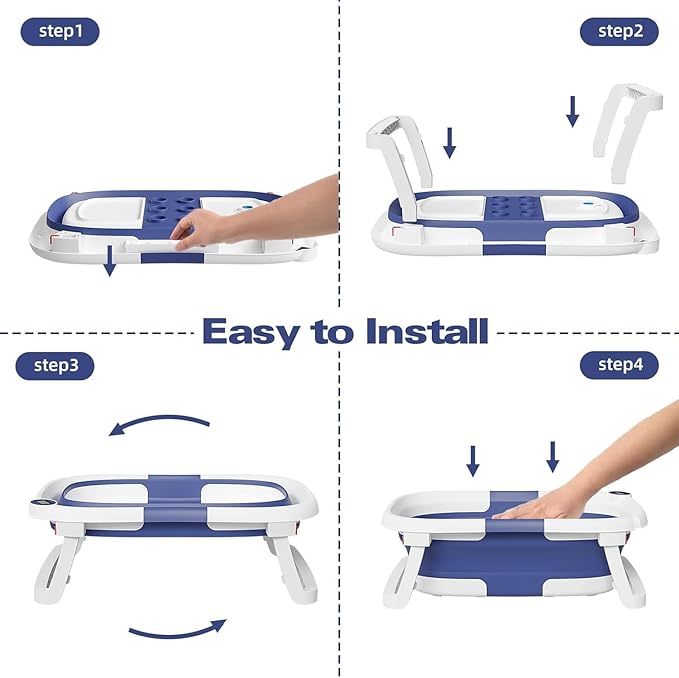 step1

step2

Easy to Install

step3

step4