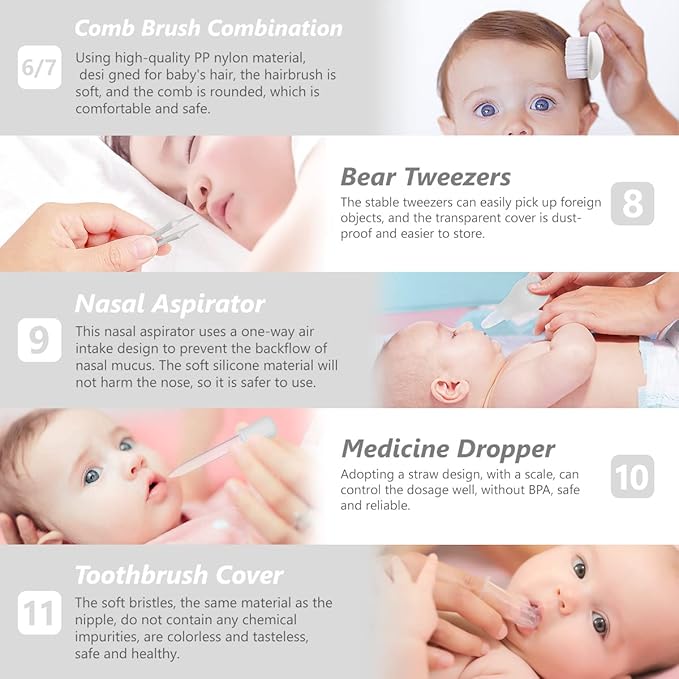 Comb Brush Combination

6/7

Using high-quality PP nylon material, desi gned for baby's hair, the hairbrush is soft, and the comb is rounded, which is comfortable and safe.

Bear Tweezers

8

The stable tweezers can easily pick up foreign objects, and the transparent cover is dust-proof and easier to store.

Nasal Aspirator

9

This nasal aspirator uses a one-way air intake design to prevent the backflow of nasal mucus. The soft silicone material will not harm the nose, so it is safer to use.

Medicine Dropper

10

Adopting a straw design, with a scale, can control the dosage well, without BPA, safe and reliable.

Toothbrush Cover

11

The soft bristles, the same material as the nipple, do not contain any chemical impurities, are colorless and tasteless, safe and healthy.