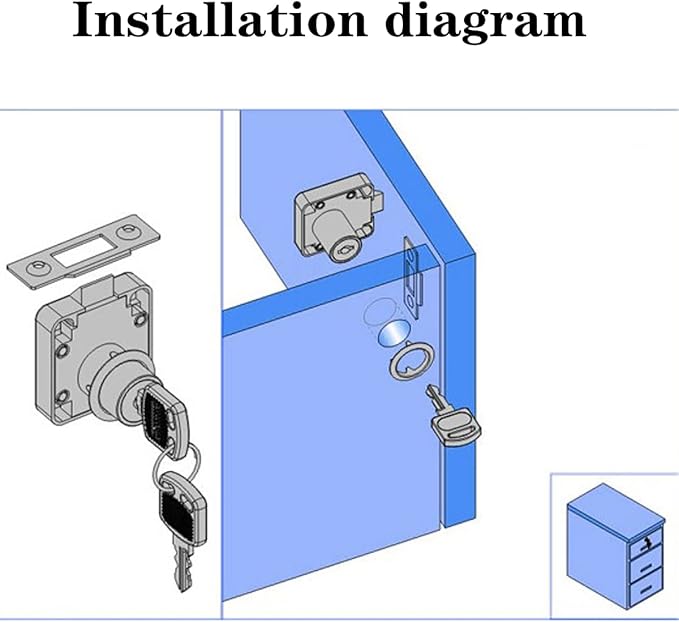 Installation diagram