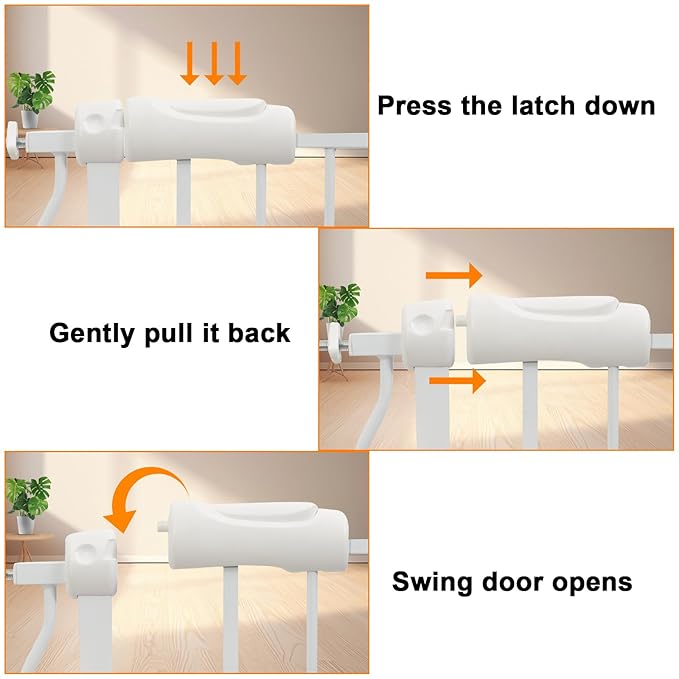 Press the latch down

Gently pull it back

Swing door opens