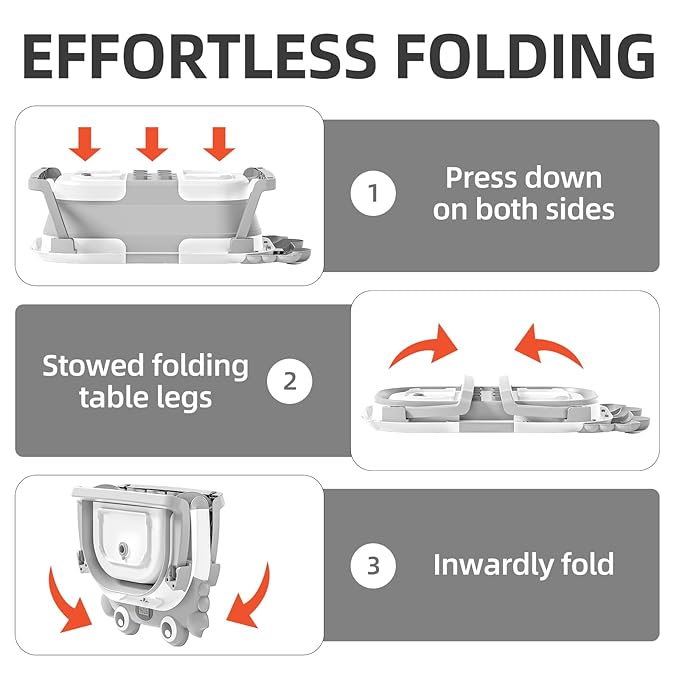 EFFORTLESS FOLDING

1 Press down on both sides

Stowed folding table legs 2

3 Inwardly fold