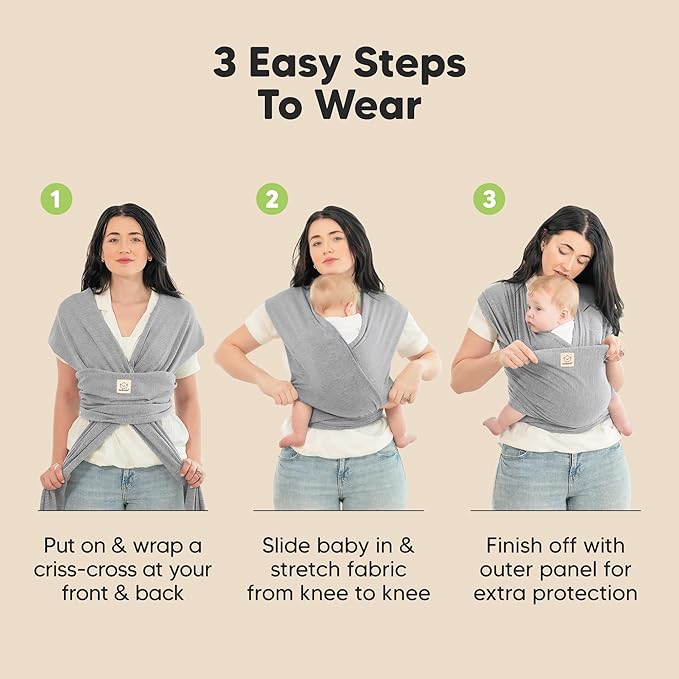 3 Easy Steps
To Wear

1

Put on & wrap a criss-cross at your front & back

2

Slide baby in & stretch fabric from knee to knee

3

Finish off with outer panel for extra protection