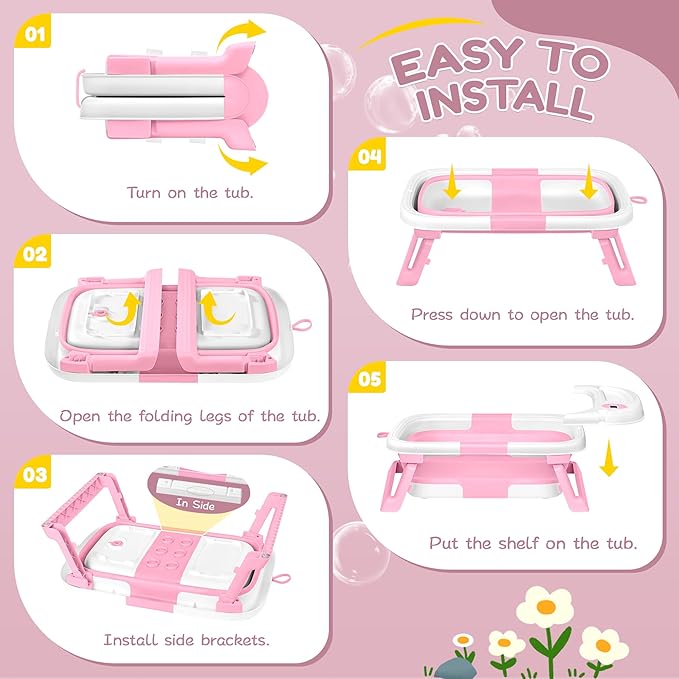 EASY TO INSTALL

01

Turn on the tub.

02

Open the folding legs of the tub.

03

In Side

Install side brackets.

04

Press down to open the tub.

05

Put the shelf on the tub.