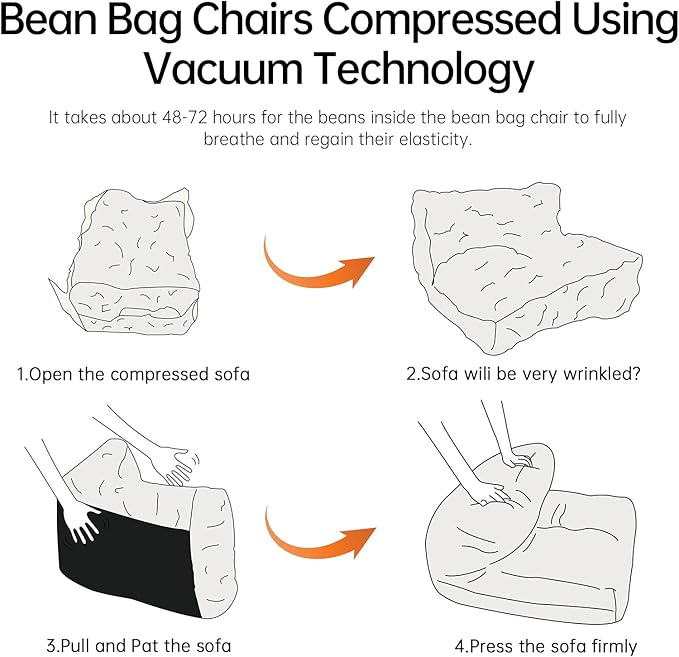 Bean Bag Chairs Compressed Using Vacuum Technology

It takes about 48-72 hours for the beans inside the bean bag chair to fully breathe and regain their elasticity.

1.Open the compressed sofa

2.Sofa wili be very wrinkled?

3.Pull and Pat the sofa

4.Press the sofa firmly