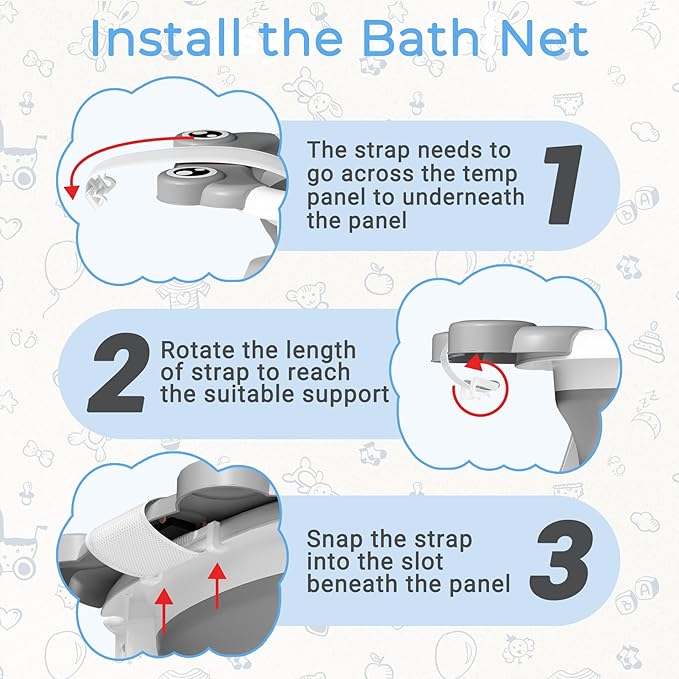 Install the Bath Net

The strap needs to go across the temp panel to underneath the panel

1

2

Rotate the length of strap to reach the suitable support

Snap the strap into the slot beneath the panel

3