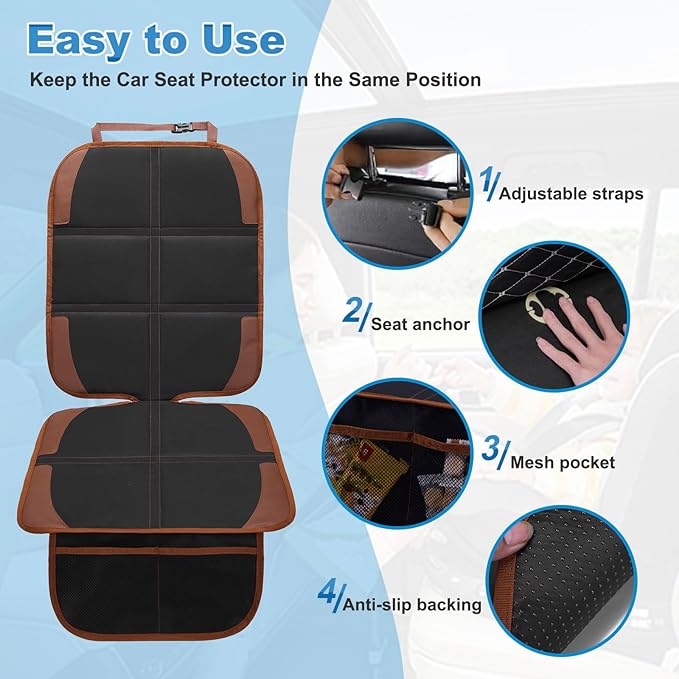 Easy to Use

Keep the Car Seat Protector in the Same Position

1/ Adjustable straps

2/ Seat anchor

3/ Mesh pocket

4/ Anti-slip backing