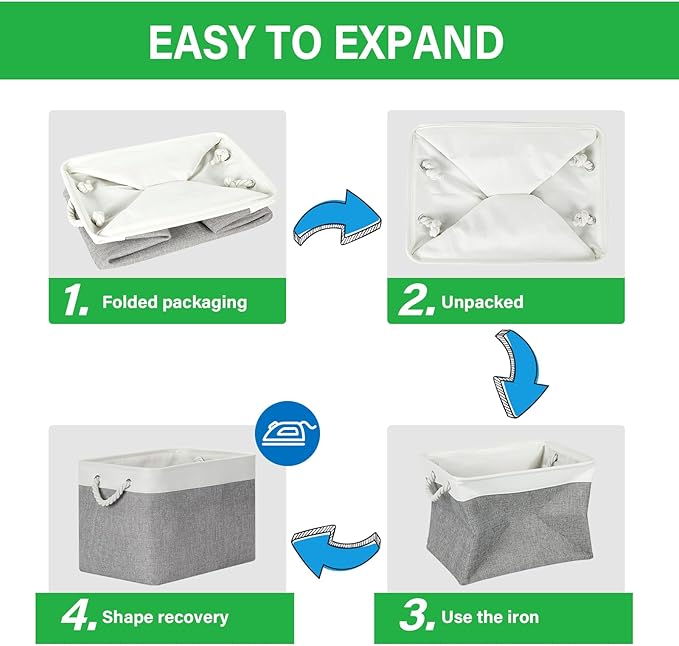 EASY TO EXPAND

1. Folded packaging

2. Unpacked

3. Use the iron

4. Shape recovery