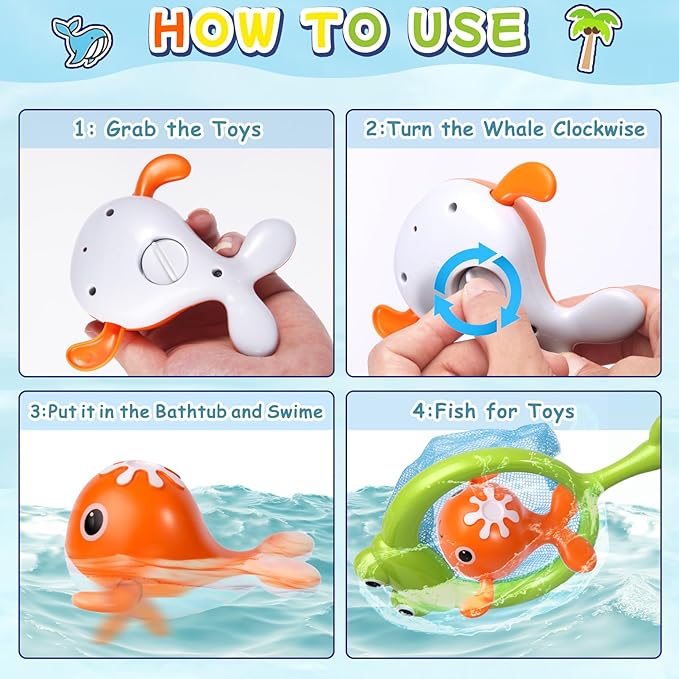 HOW TO USE

1: Grab the Toys

2:Turn the Whale Clockwise

3:Put it in the Bathtub and Swime

4:Fish for Toys