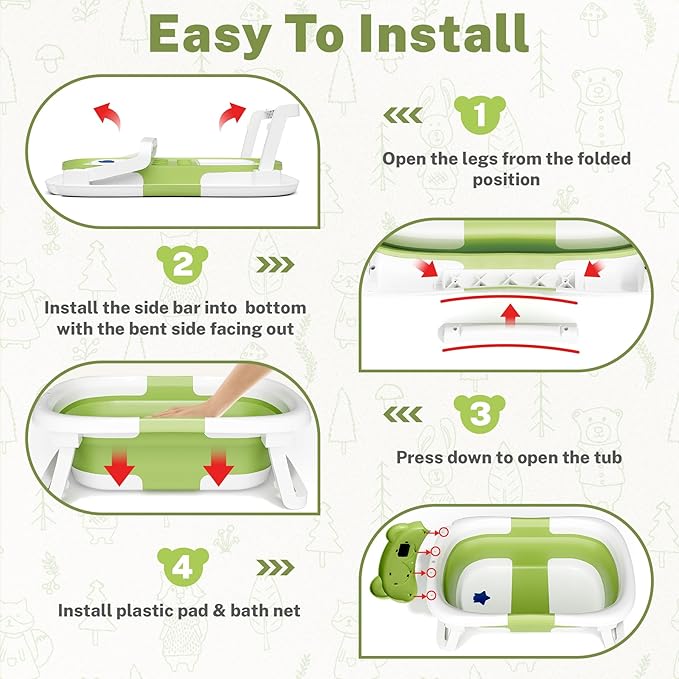 Easy To Install

1

Open the legs from the folded position

2

Install the side bar into bottom with the bent side facing out

3

Press down to open the tub

4

Install plastic pad & bath net