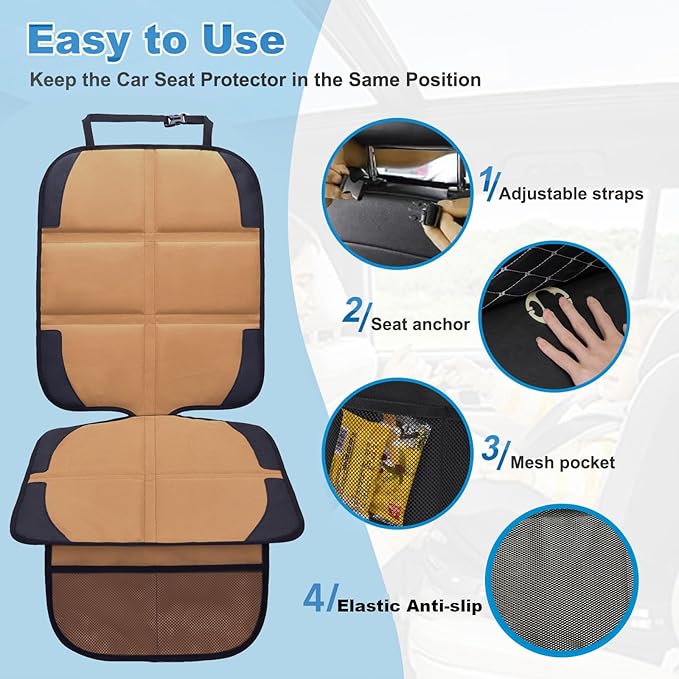 Easy to Use

Keep the Car Seat Protector in the Same Position

1/ Adjustable straps

2/ Seat anchor

3/ Mesh pocket

4/ Elastic Anti-slip