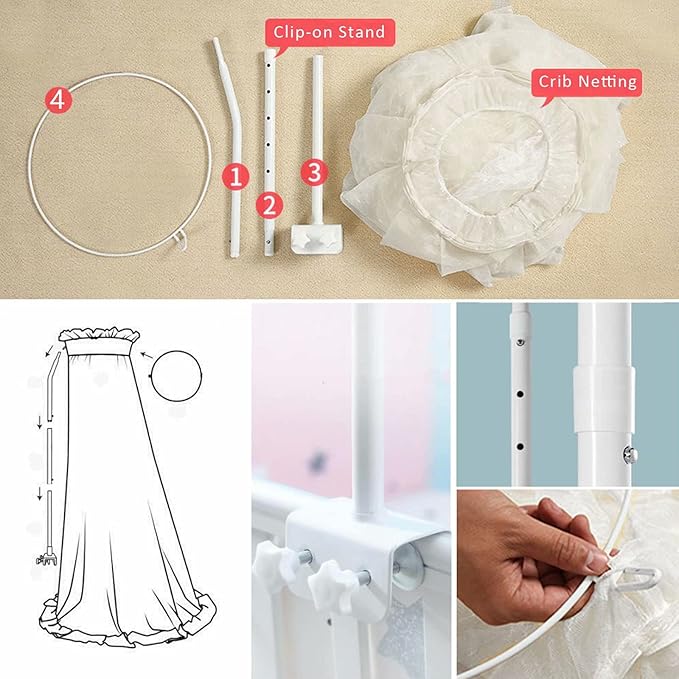 Clip-on Stand

Crib Netting

4

1

2

3