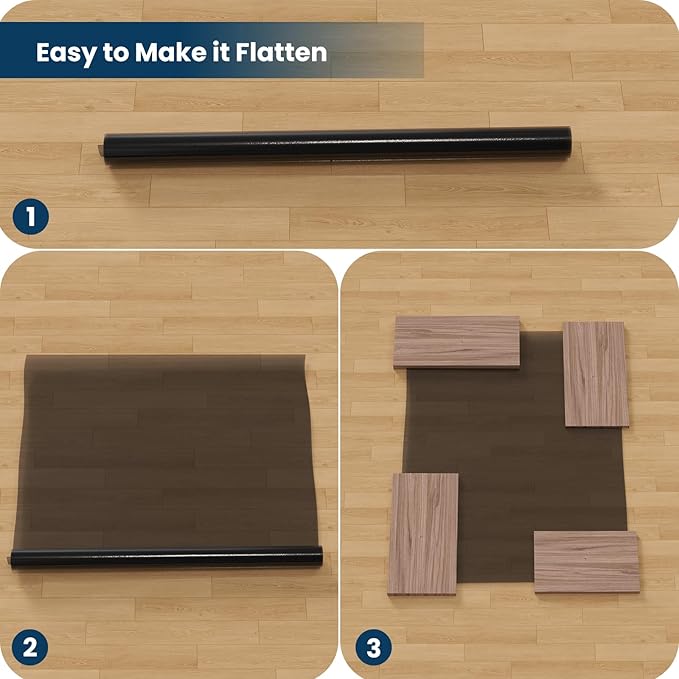 Easy to Make it Flatten

1

2

3