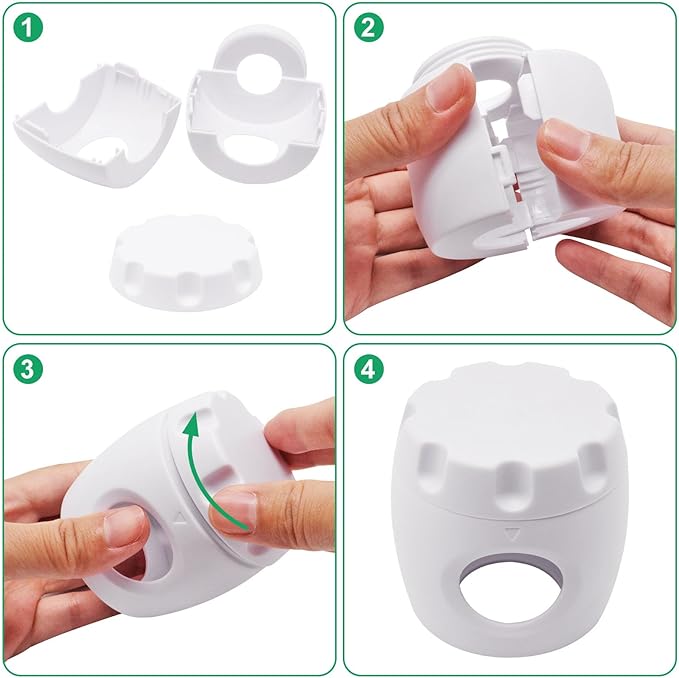 1

2

3

4