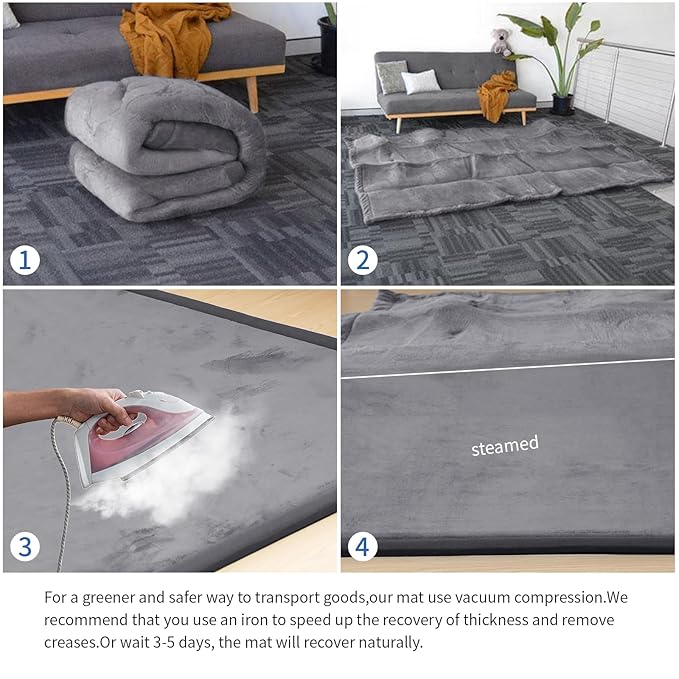 1

2

3

steamed

4

For a greener and safer way to transport goods,our mat use vacuum compression.We recommend that you use an iron to speed up the recovery of thickness and remove creases.Or wait 3-5 days, the mat will recover naturally.