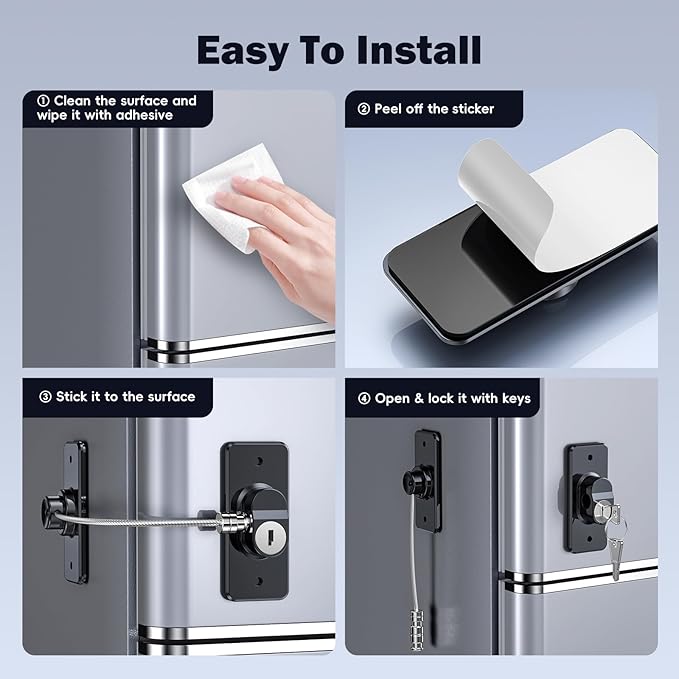 Easy To Install

① Clean the surface and wipe it with adhesive

② Peel off the sticker

③ Stick it to the surface

④ Open & lock it with keys