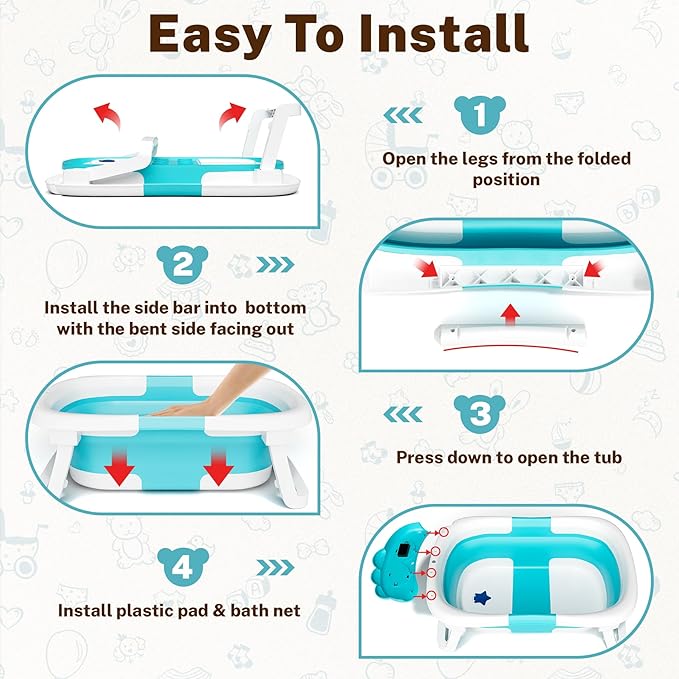 Easy To Install

1

Open the legs from the folded position

2

Install the side bar into bottom with the bent side facing out

3

Press down to open the tub

4

Install plastic pad & bath net