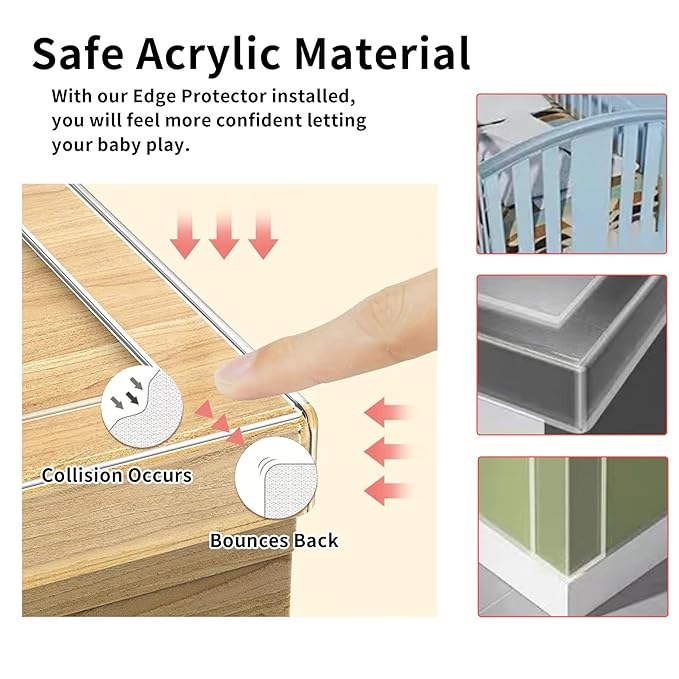 Safe Acrylic Material

With our Edge Protector installed, you will feel more confident letting your baby play.

Collision Occurs

Bounces Back